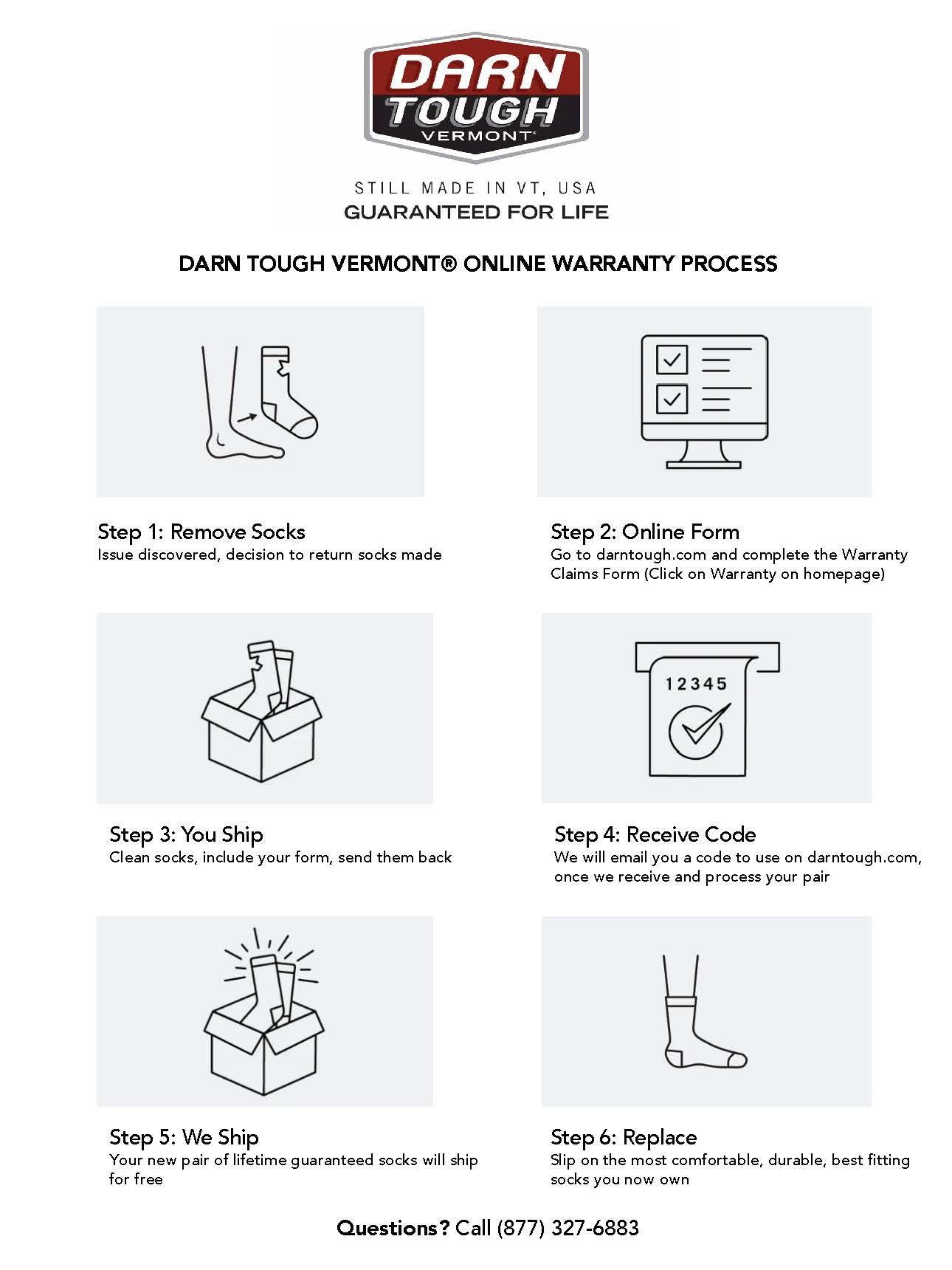 DARN TOUGH VERMONT

STILL MADE IN VT, USA
GUARANTEED FOR LIFE

DARN TOUGH VERMONT® ONLINE WARRANTY PROCESS

Step 1: Remove Socks
Issue discovered, decision to return socks made

Step 2: Online Form
Go to darntough.com and complete the Warranty Claims Form (Click on Warranty on homepage)

Step 3: You Ship
Clean socks, include your form, send them back

12345

Step 4: Receive Code
We will email you a code to use on darntough.com, once we receive and process your pair

Step 5: We Ship
Your new pair of lifetime guaranteed socks will ship for free

Step 6: Replace
Slip on the most comfortable, durable, best fitting socks you now own

Questions? Call (877) 327-6883